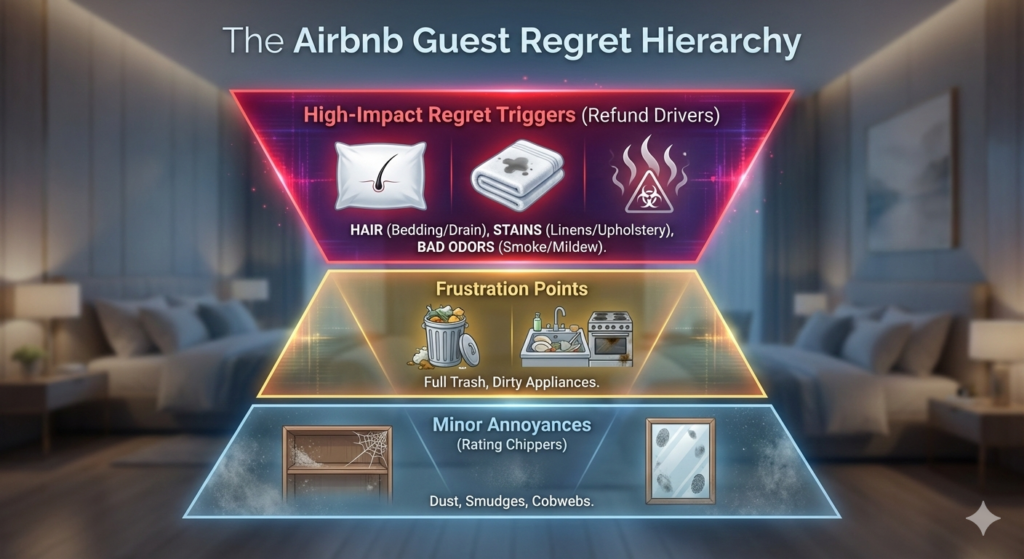 The Airbnb Guest Regret Hierarchy

High-Impact Regret Triggers (Refund Drivers)

HAIR (Bedding/Drain), STAINS (Linens/Upholstery), BAD ODORS (Smoke/Mildew).

Frustration Points

Full Trash, Dirty Appliances.

Minor Annoyances
(Rating Chippers)

Dust, Smudges, Cobwebs.