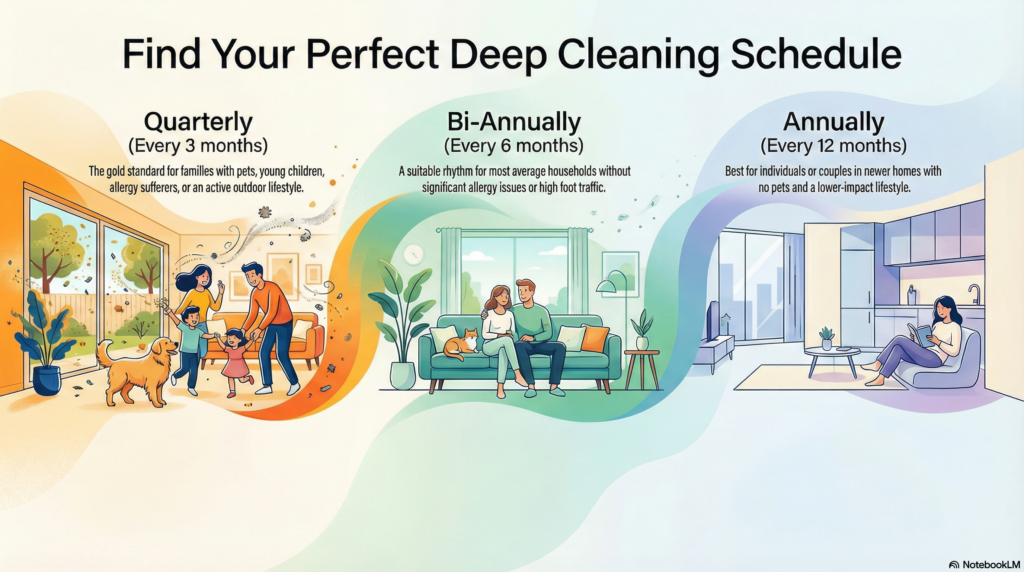 Find Your Perfect Deep Cleaning Schedule

Quarterly
(Every 3 months)
The gold standard for families with pets, young children, allergy sufferers, or an active outdoor lifestyle.

Bi-Annually
(Every 6 months)
A suitable rhythm for most average households without significant allergy issues or high foot traffic.

Annually
(Every 12 months)
Best for individuals or couples in newer homes with no pets and a lower-impact lifestyle.

NotebookLM